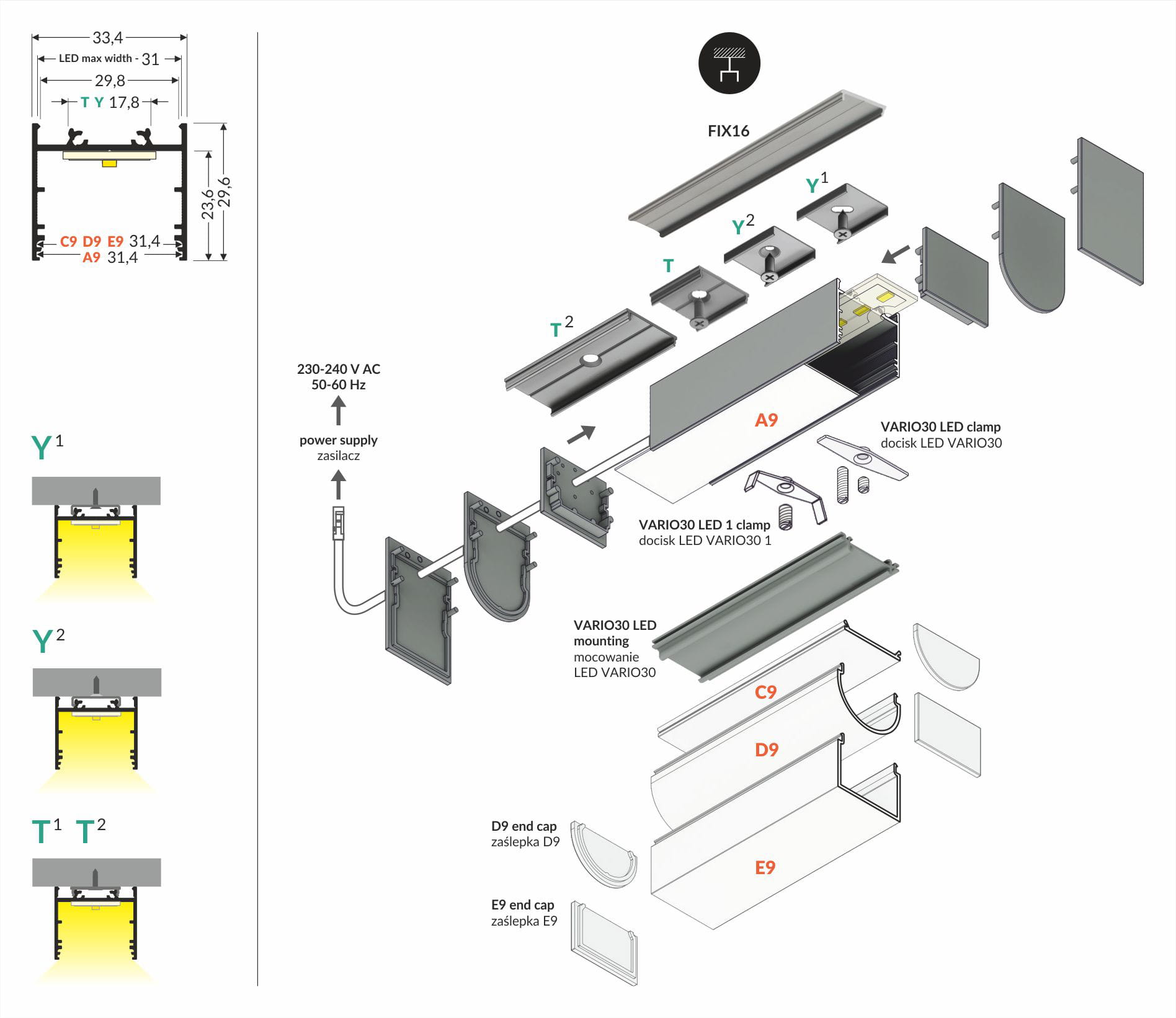 33,4
LED max width - 31
29,8
T Y 17,8
23,6
29,6
C9 D9 E9 31,4
A9 31,4

$Y^1$

$Y^2$

$T^1$ $T^2$

FIX16

$Y^1$

$Y^2$

T

$T^2$

230-240 V AC
50-60 Hz

power supply
zasilacz

A9

VARIO30 LED clamp
docisk LED VARIO30

VARIO30 LED 1 clamp
docisk LED VARIO30 1

VARIO30 LED mounting
mocowanie LED VARIO30

C9

D9

E9

D9 end cap
zaślepka D9

E9 end cap
zaślepka E9