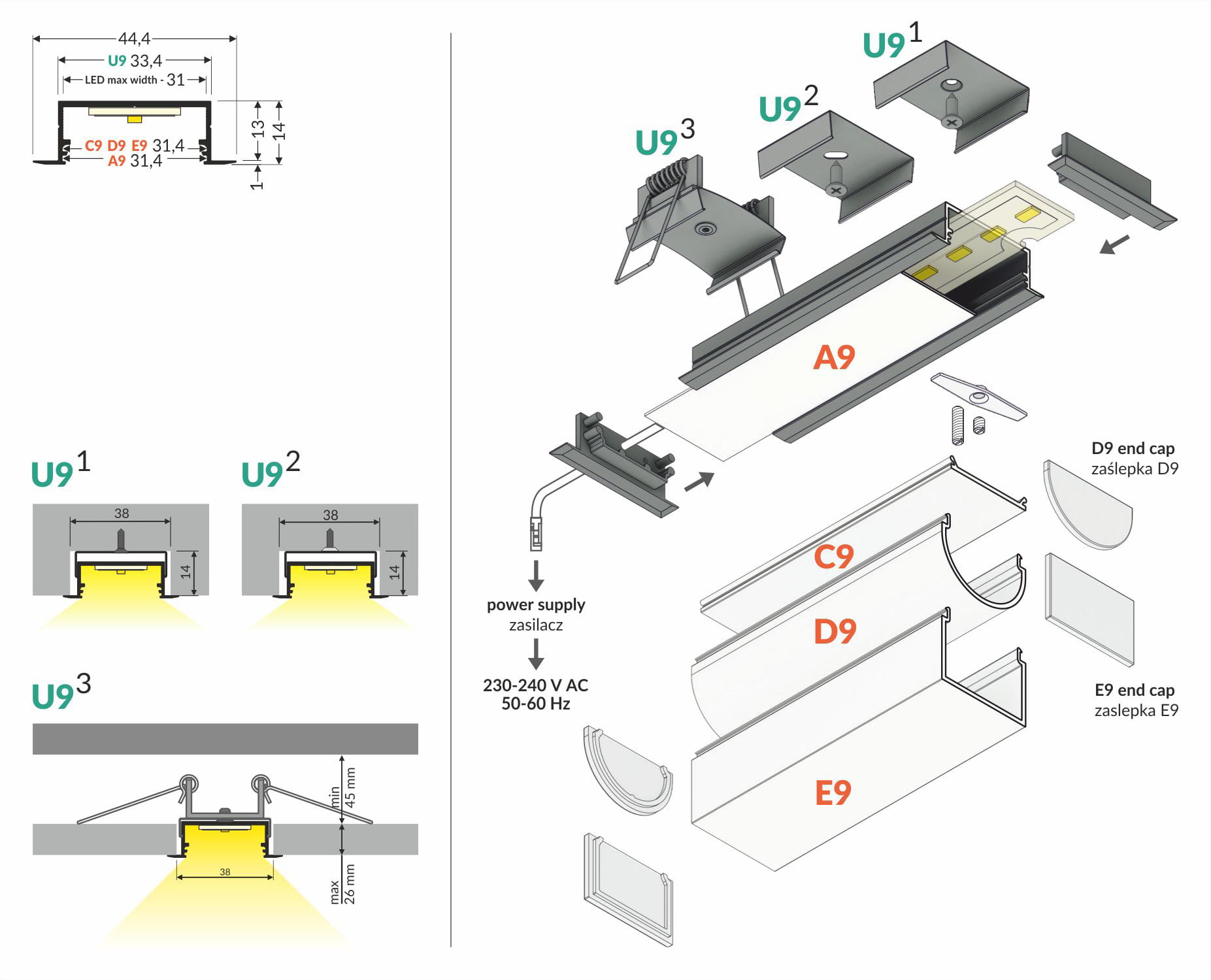 44,4
U9 33,4
LED max width - 31
C9 D9 E9 31,4
A9 31,4
13
14
1

U9 1
38
14

U9 2
38
14

U9 3
min 45 mm
38
max 26 mm

U9 1
U9 2
U9 3
A9
power supply
zasilacz
230-240 V AC
50-60 Hz
D9 end cap
zaślepka D9
C9
D9
E9 end cap
zaslepka E9
E9